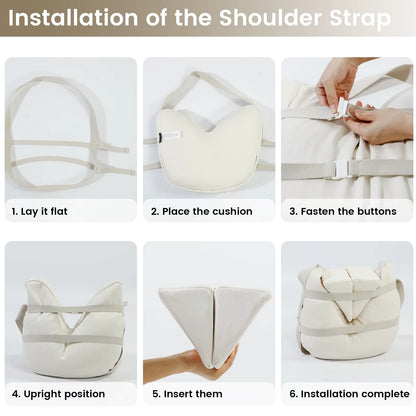 Installation of the Shoulder Strap

1. Lay it flat

2. Place the cushion

3. Fasten the buttons

4. Upright position

5. Insert them

6. Installation complete