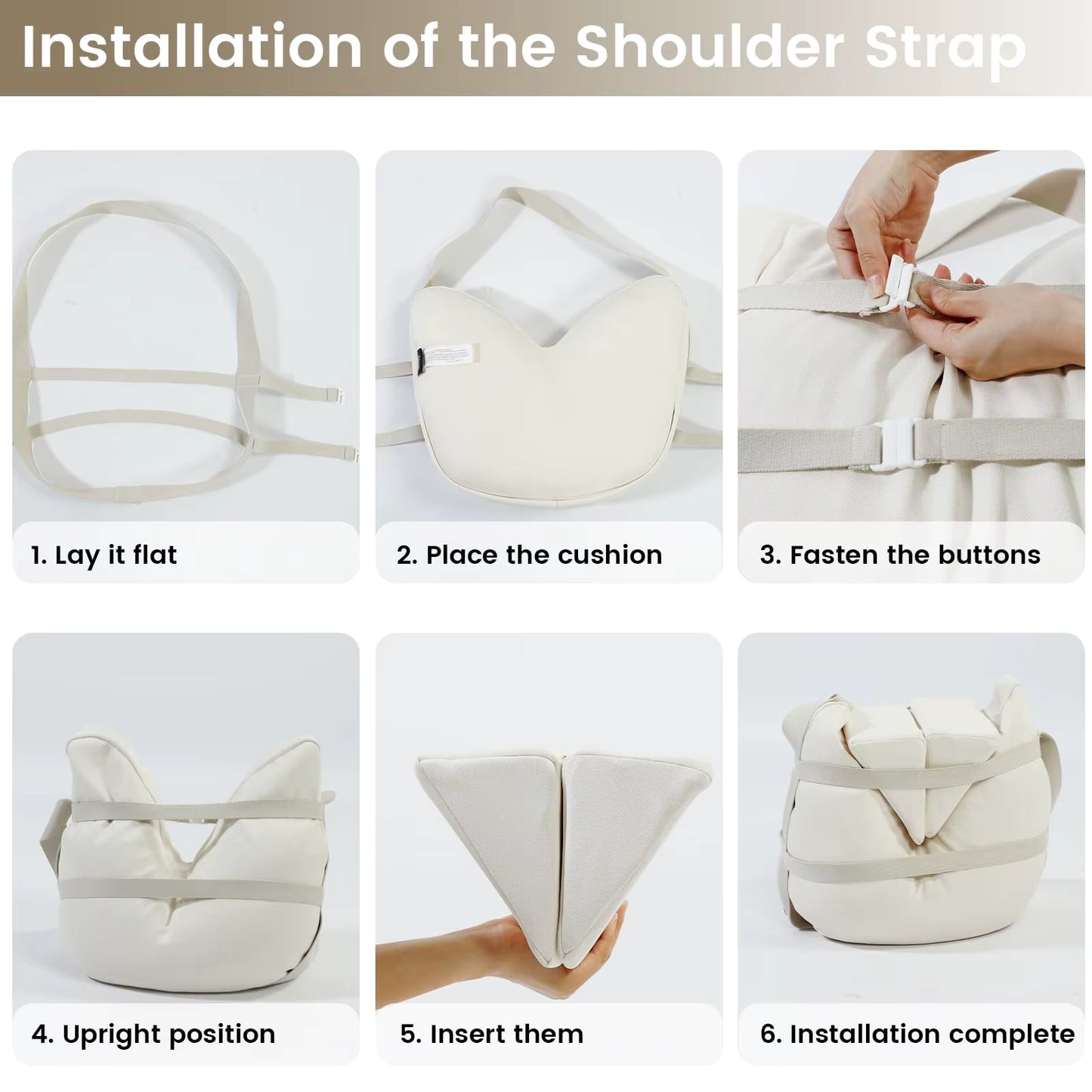 Installation of the Shoulder Strap

1. Lay it flat

2. Place the cushion

3. Fasten the buttons

4. Upright position

5. Insert them

6. Installation complete